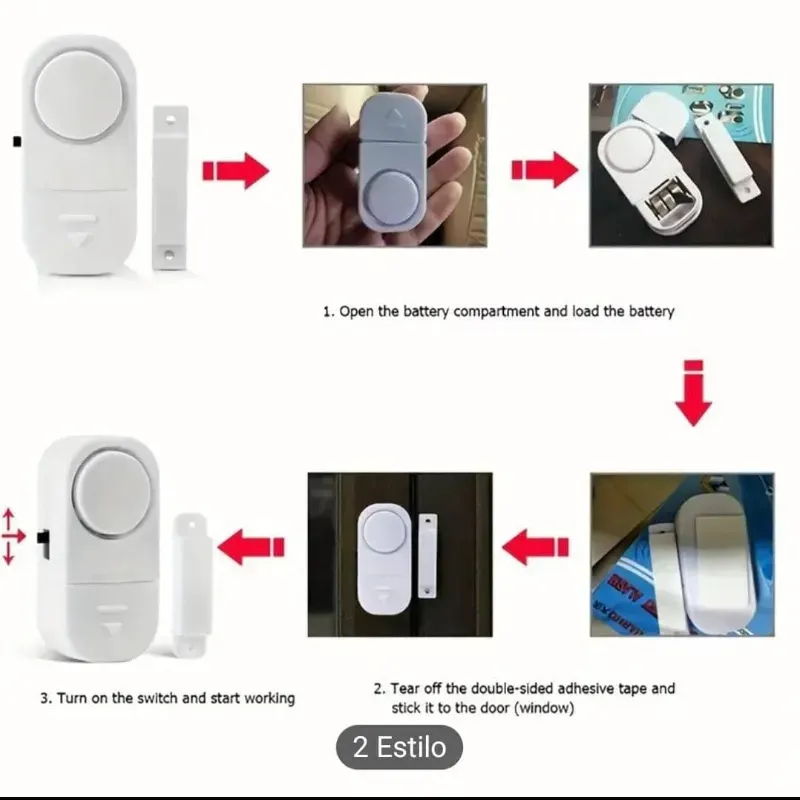 1. Open the battery compartment and load the battery

3. Turn on the switch and start working

2. Tear off the double-sided adhesive tape and stick it to the door (window)

2 Estilo