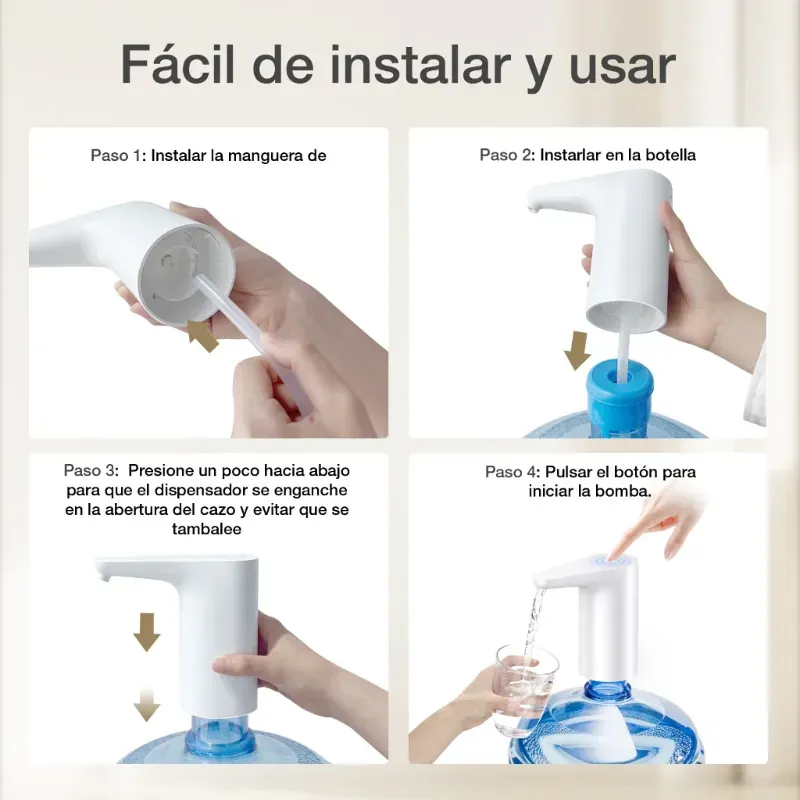 Fácil de instalar y usar

Paso 1: Instalar la manguera de

Paso 2: Instarlar en la botella

Paso 3: Presione un poco hacia abajo para que el dispensador se enganche en la abertura del cazo y evitar que se tambalee

Paso 4: Pulsar el botón para iniciar la bomba.