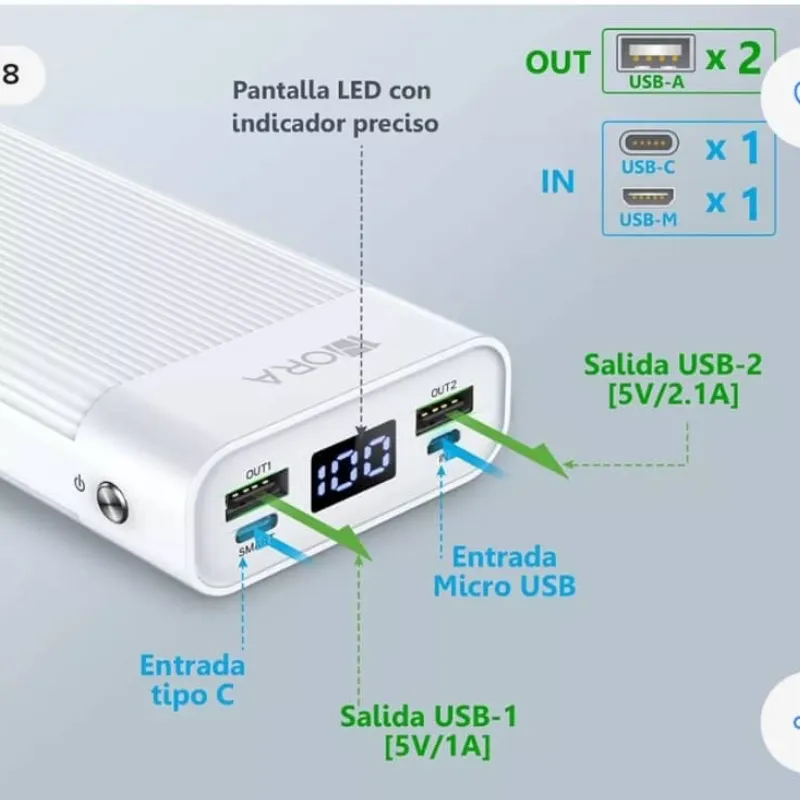 8

Pantalla LED con indicador preciso

OUT USB-A x 2

IN USB-C x 1 USB-M x 1

1ORA

OUT2

OUT1

100

SMART

Salida USB-2 [5V/2.1A]

Entrada Micro USB

Entrada tipo C

Salida USB-1 [5V/1A]