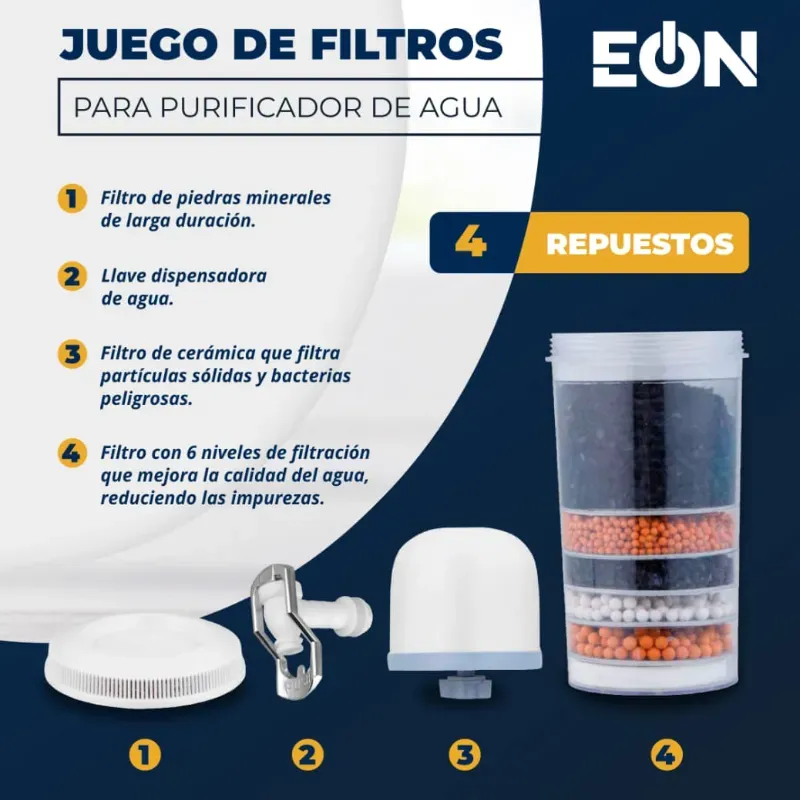 JUEGO DE FILTROS

PARA PURIFICADOR DE AGUA

EON

1 Filtro de piedras minerales de larga duración.

2 Llave dispensadora de agua.

3 Filtro de cerámica que filtra partículas sólidas y bacterias peligrosas.

4 Filtro con 6 niveles de filtración que mejora la calidad del agua, reduciendo las impurezas.

4 REPUESTOS

1

2

3

4